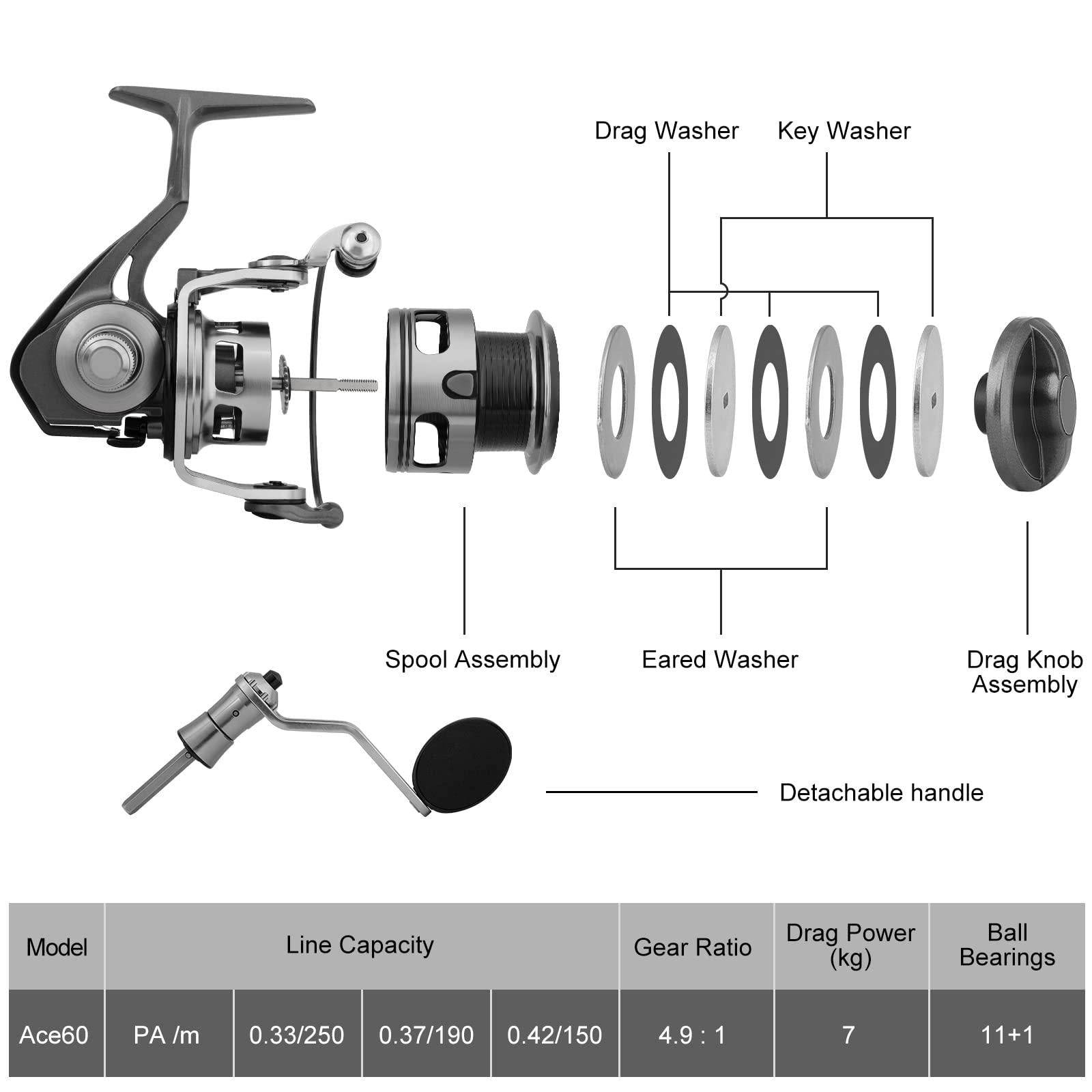 Drag Washer

Key Washer

Spool Assembly

Eared Washer

Drag Knob Assembly

Detachable handle

| Model | Line Capacity | | | | Gear Ratio | Drag Power (kg) | Ball Bearings |
|---|---|---|---|---|---|---|---|
| Ace60 | PA /m | 0.33/250 | 0.37/190 | 0.42/150 | 4.9 : 1 | 7 | 11+1 |