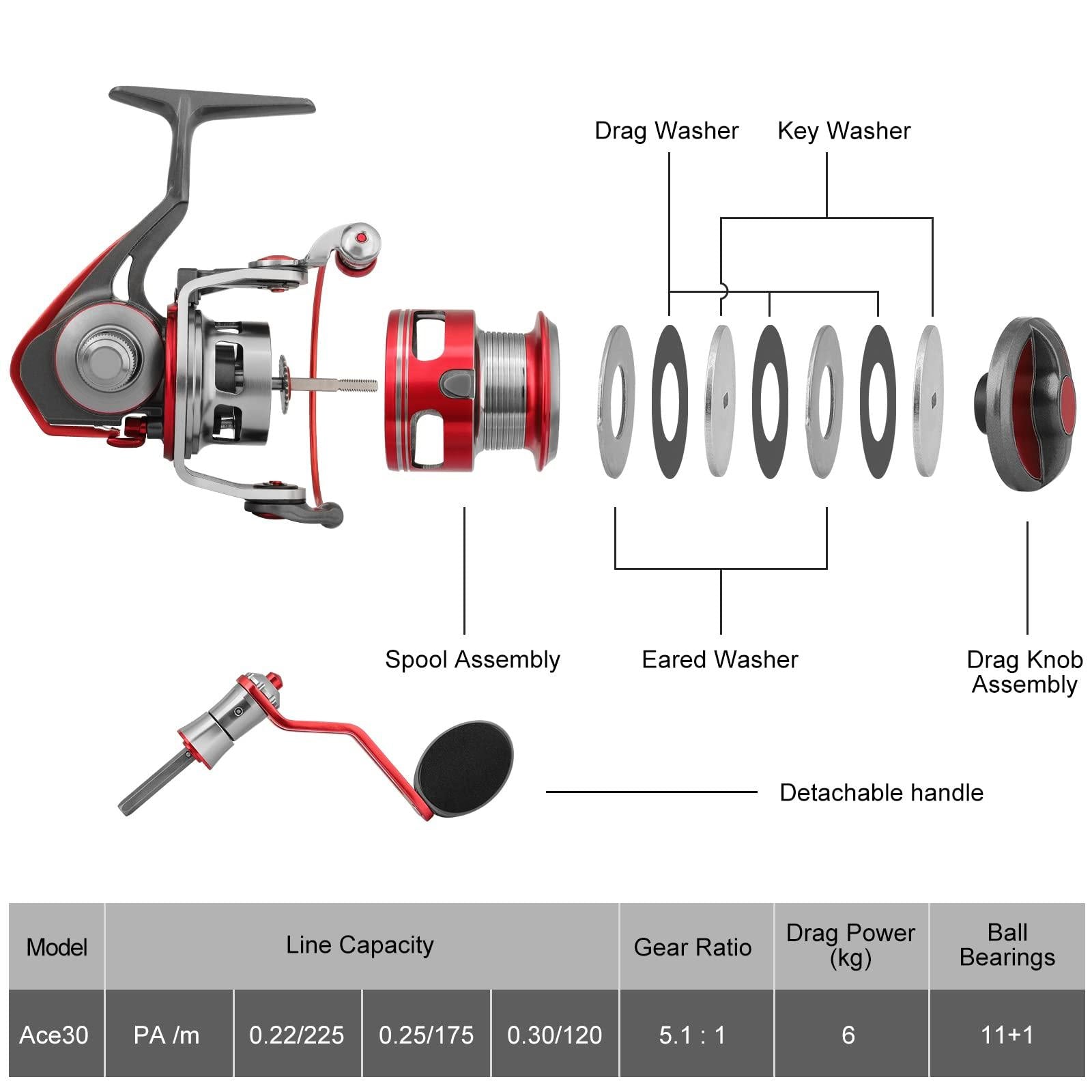 Drag Washer

Key Washer

Spool Assembly

Eared Washer

Drag Knob Assembly

Detachable handle

| Model | Line Capacity | | | | Gear Ratio | Drag Power (kg) | Ball Bearings |
|---|---|---|---|---|---|---|---|
| Ace30 | PA /m | 0.22/225 | 0.25/175 | 0.30/120 | 5.1 : 1 | 6 | 11+1 |